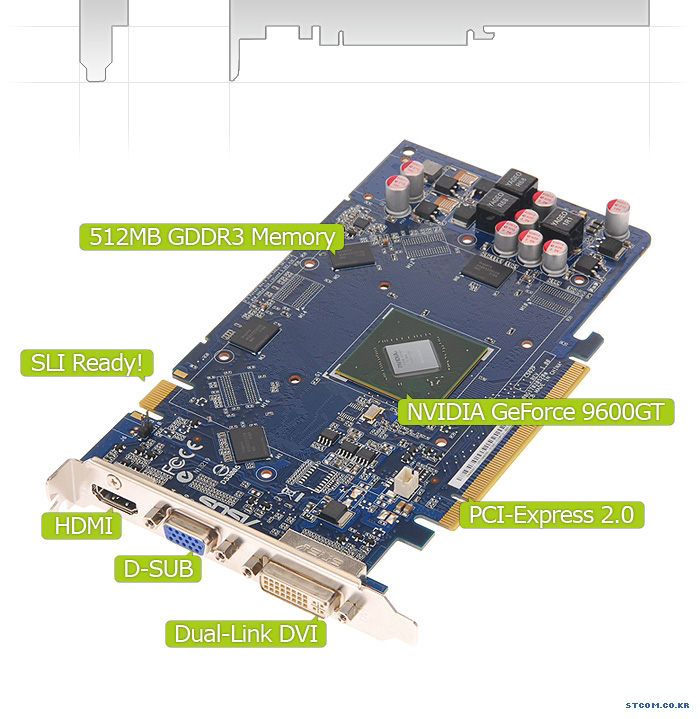 512MB GDDR3 Memory

SLI Ready!

NVIDIA GeForce 9600GT

PCI-Express 2.0

HDMI

D-SUB

Dual-Link DVI

STCOM.CO.KR